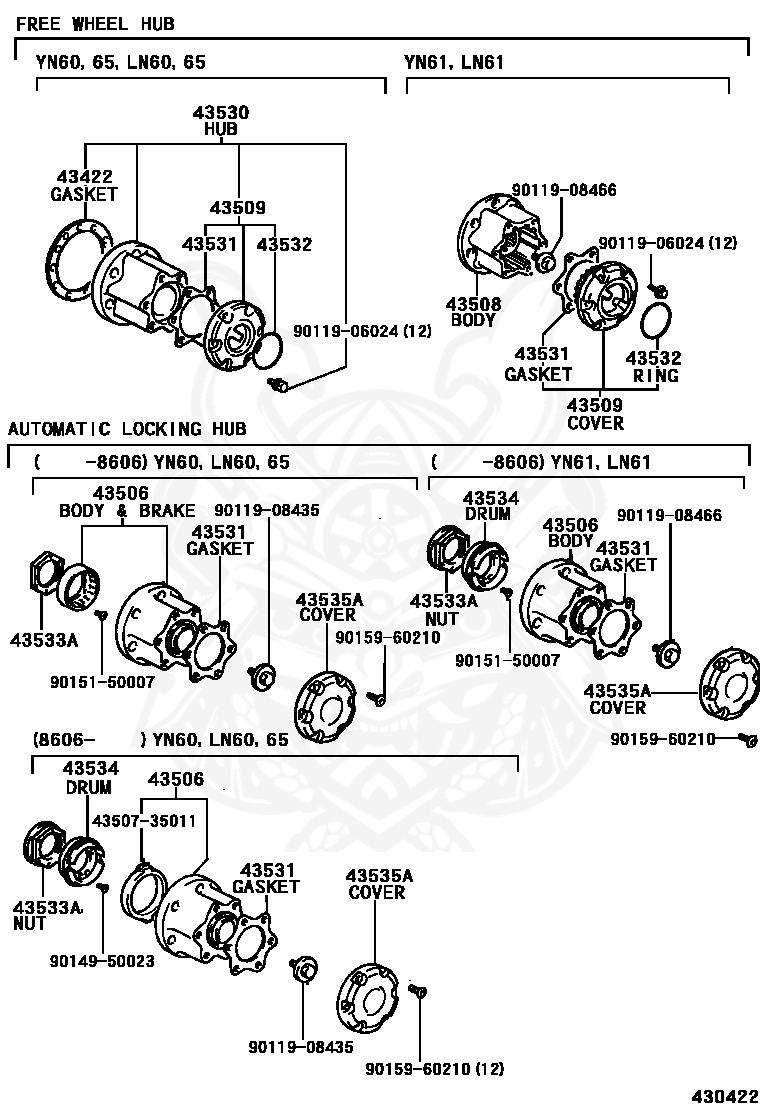 FREE WHEEL HUB

YN60, 65, LN60, 65

43530
HUB

43422
GASKET

43509

43531

43532

90119-06024 (12)

YN61, LN61

90119-08466

90119-06024 (12)

43508
BODY

43531
GASKET

43532
RING

43509
COVER

AUTOMATIC LOCKING HUB

( -8606) YN60, LN60, 65

43506
BODY & BRAKE

90119-08435

43531
GASKET

43533A

90151-50007

43535A
COVER

90159-60210

( -8606) YN61, LN61

43534
DRUM

43506
BODY

43531
GASKET

90119-08466

43533A
NUT

90151-50007

43535A
COVER

90159-60210

(8606- ) YN60, LN60, 65

43534
DRUM

43506

43507-35011

43531
GASKET

43535A
COVER

43533A
NUT

90149-50023

90119-08435

90159-60210 (12)

430422